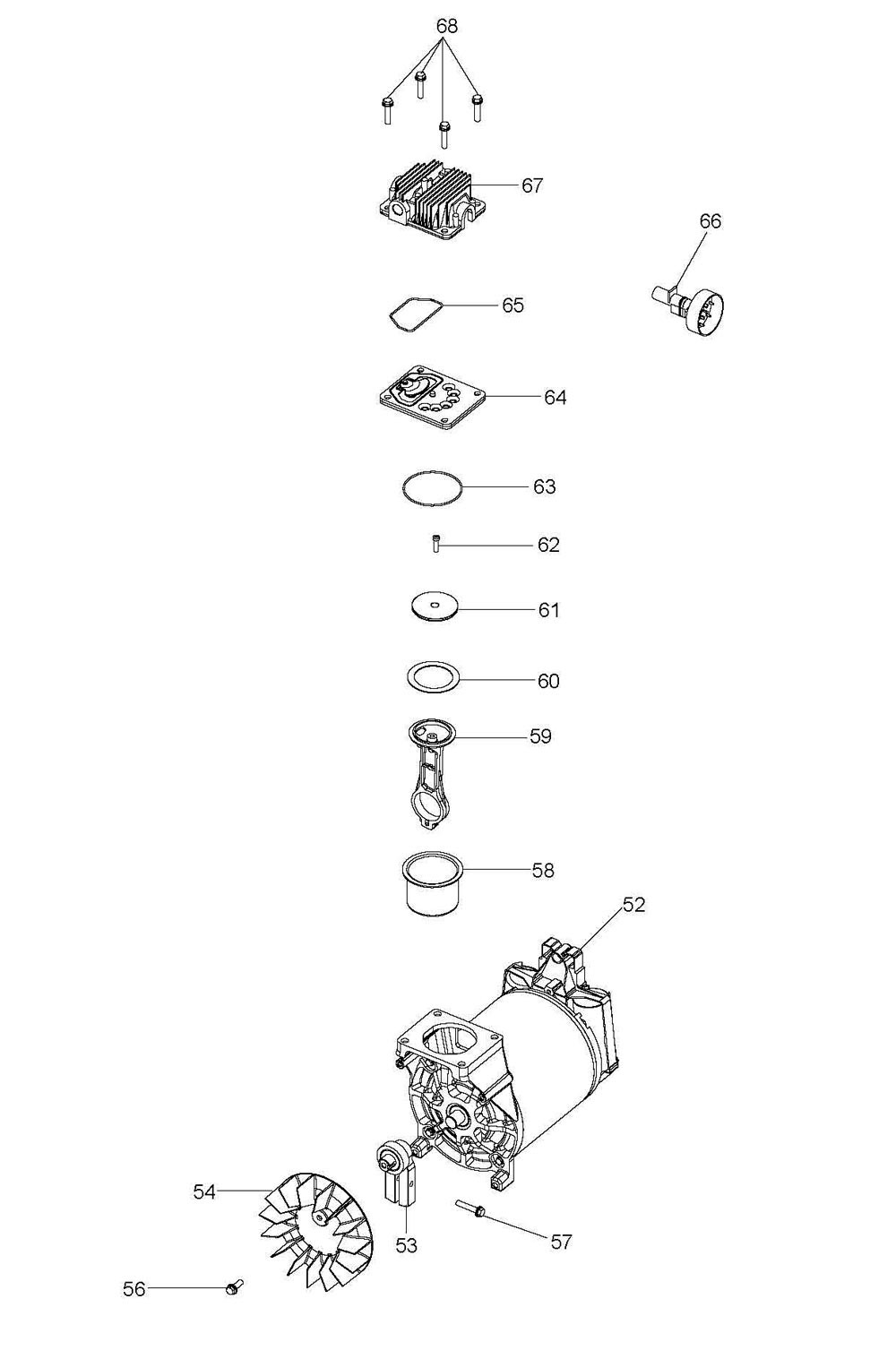 68
67
66
65
64
63
62
61
60
59
58
52
54
53
57
56