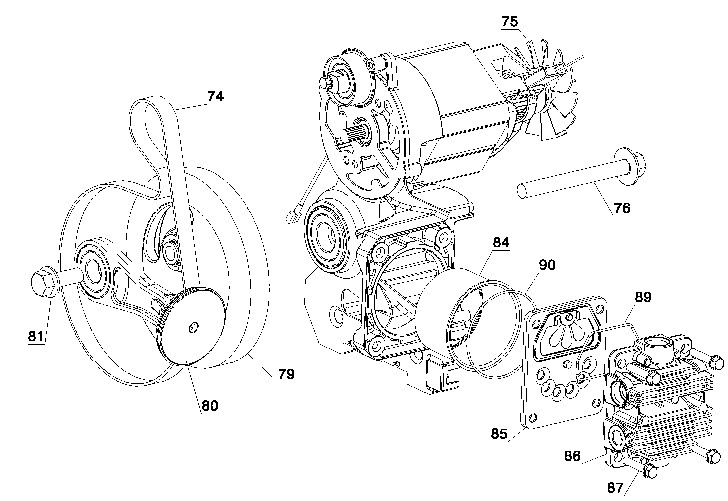 75
74
76
84
90
89
81
79
80
85
86
87