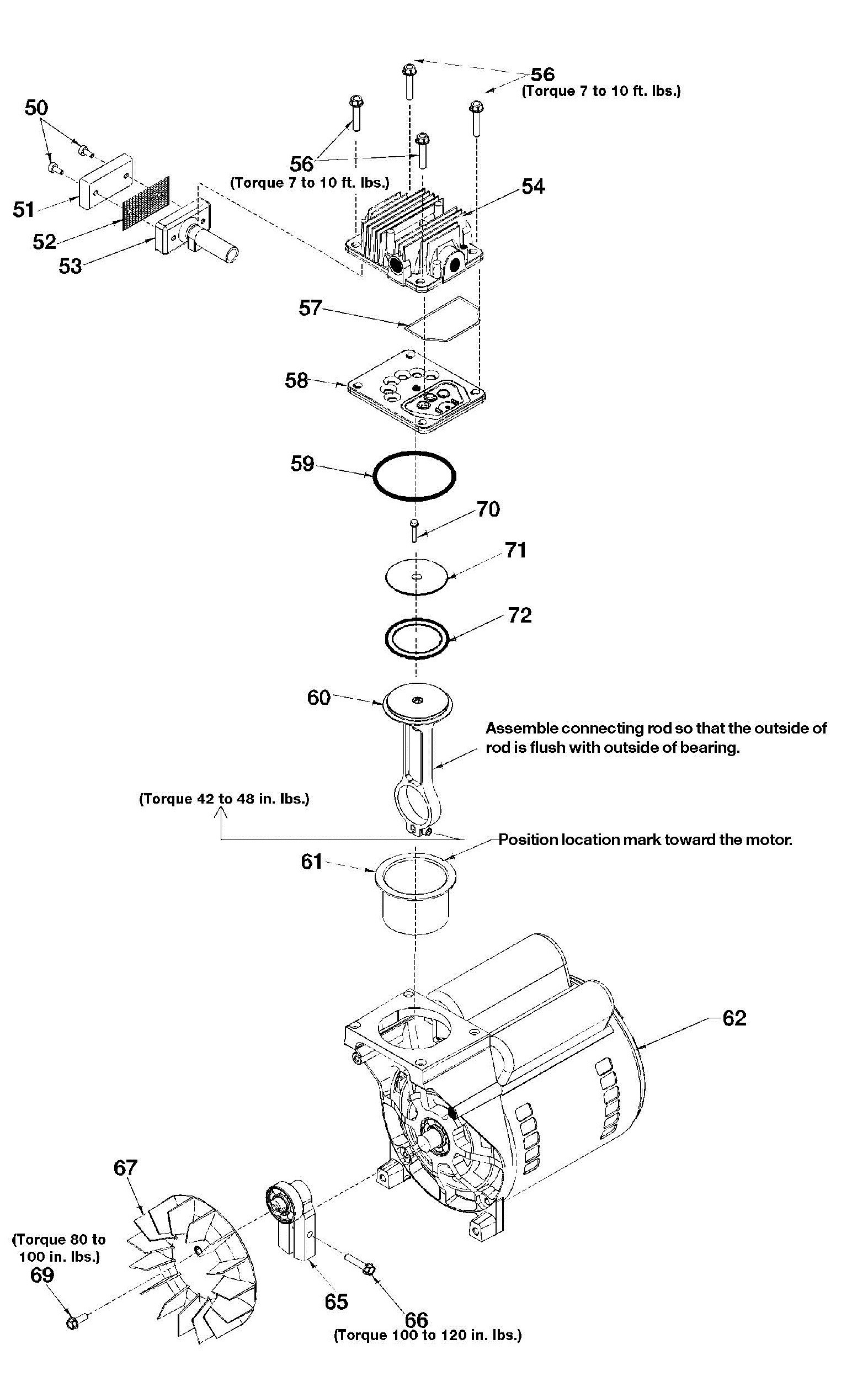 56
(Torque 7 to 10 ft. lbs.)

50

56
(Torque 7 to 10 ft. lbs.)

54

51

52

53

57

58

59

70

71

72

60

Assemble connecting rod so that the outside of rod is flush with outside of bearing.

(Torque 42 to 48 in. lbs.)

Position location mark toward the motor.

61

62

67

(Torque 80 to 100 in. lbs.)
69

65

66
(Torque 100 to 120 in. lbs.)