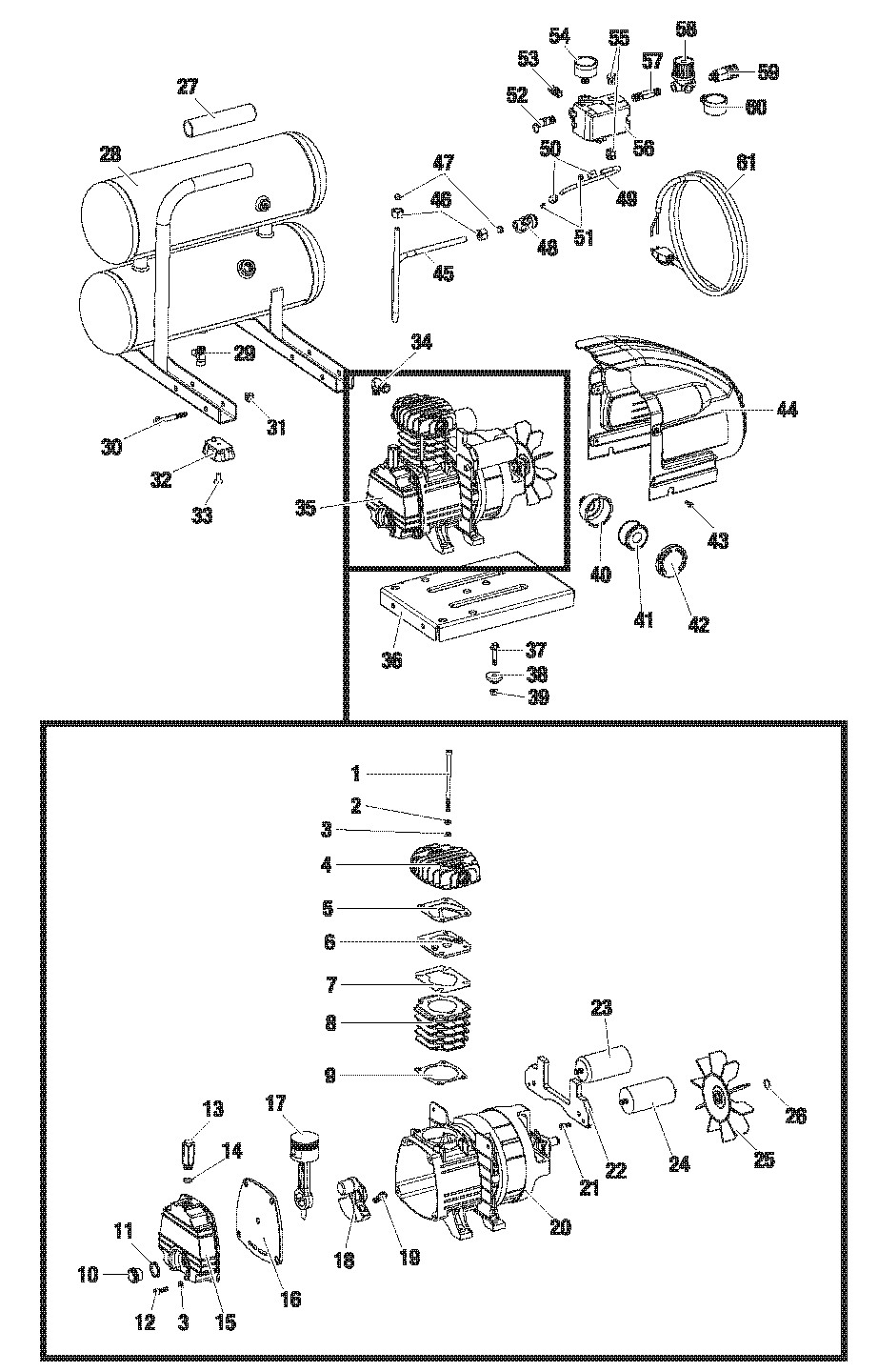 27
28
29
30
31
32
33
34
35
36
37
38
39
40
41
42
43
44
45
46
47
48
49
50
51
52
53
54
55
56
57
58
59
60
61
1
2
3
4
5
6
7
8
9
10
11
12
3
13
14
15
16
17
18
19
20
21
22
23
24
25
26