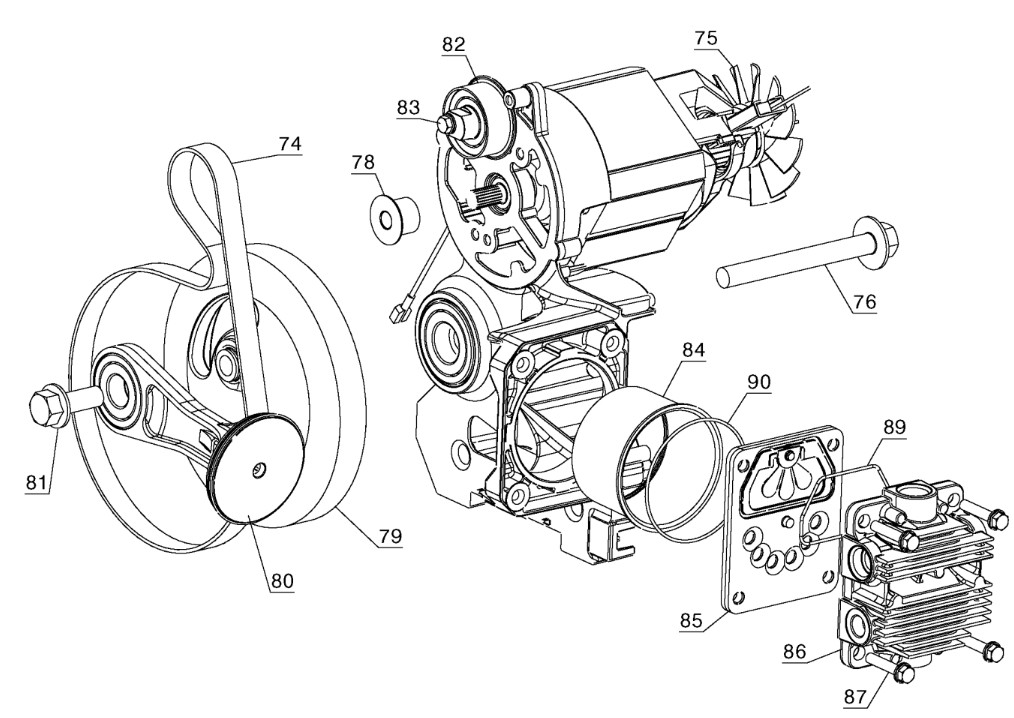 82
75
83
74
78
76
84
90
89
81
79
80
85
86
87