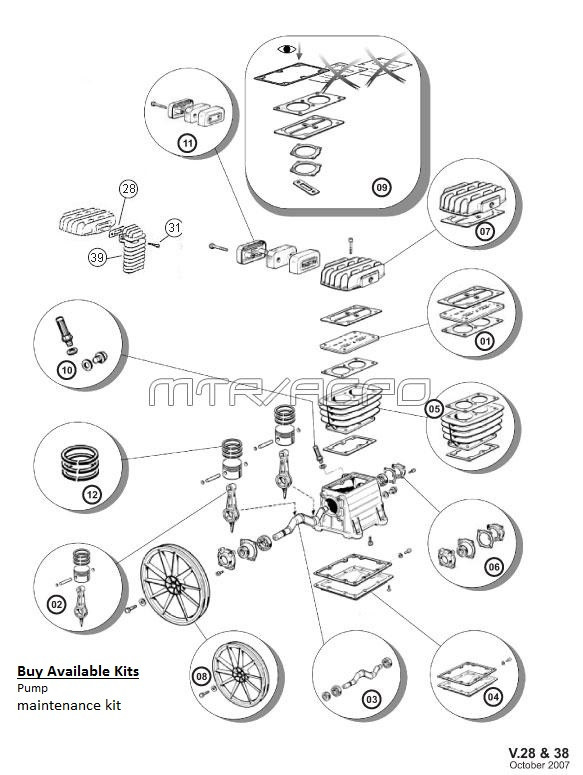 11

09

28

31

39

07

01

10

MTRACPO

05

12

06

02

08

03

04

Buy Available Kits
Pump
maintenance kit

V.28 & 38
October 2007