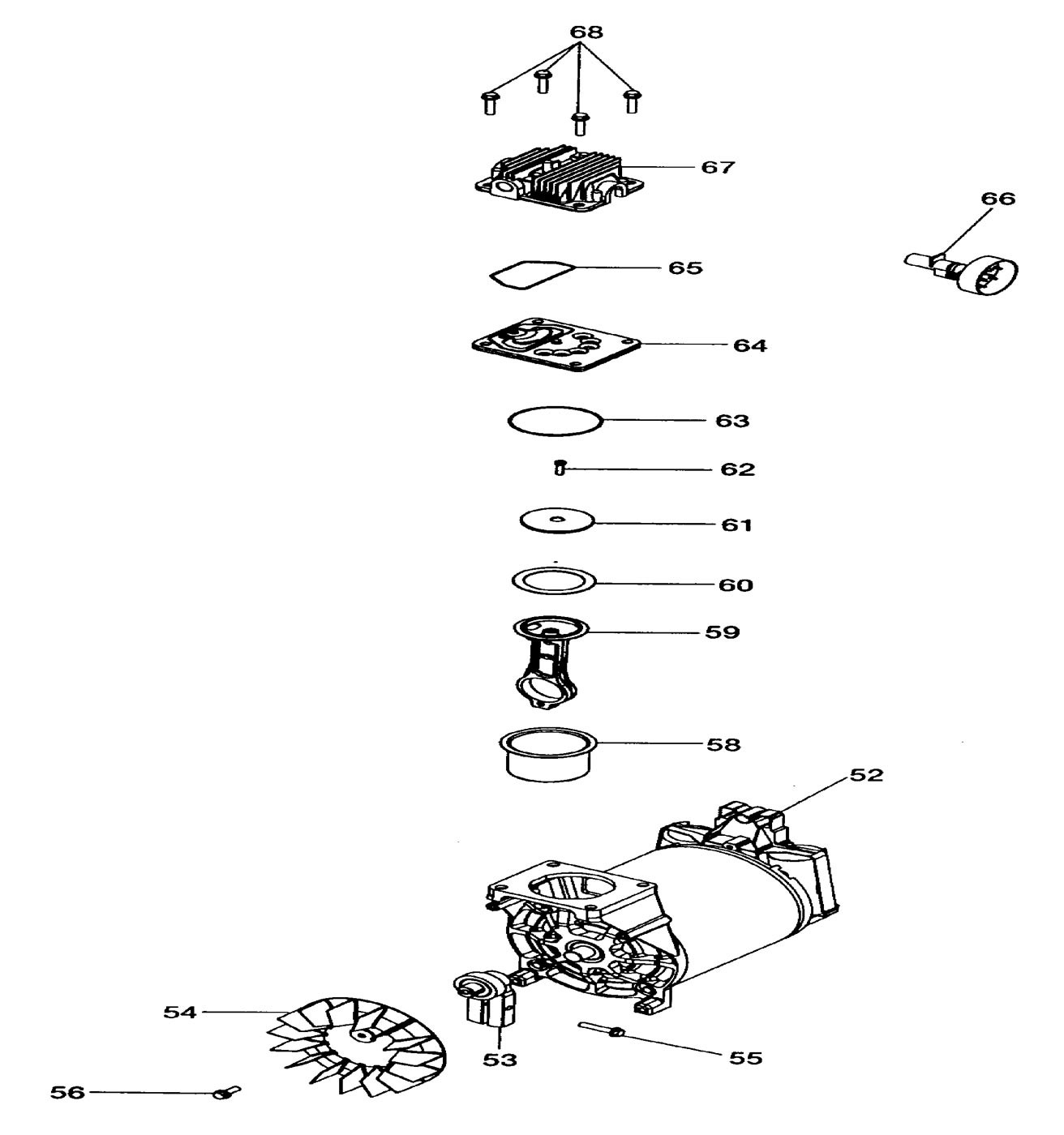 68
67
66
65
64
63
62
61
60
59
58
52
54
53
55
56