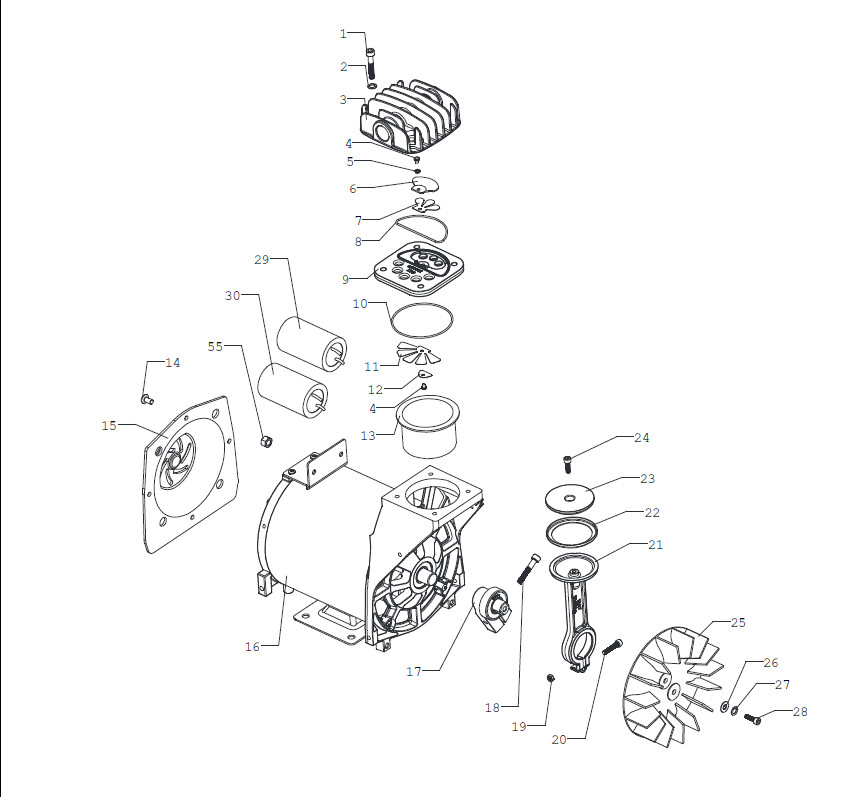 1
2
3
4
5
6
7
8
9
10
11
12
4
13
29
30
55
14
15
16
17
18
19
20
24
23
22
21
25
26
27
28