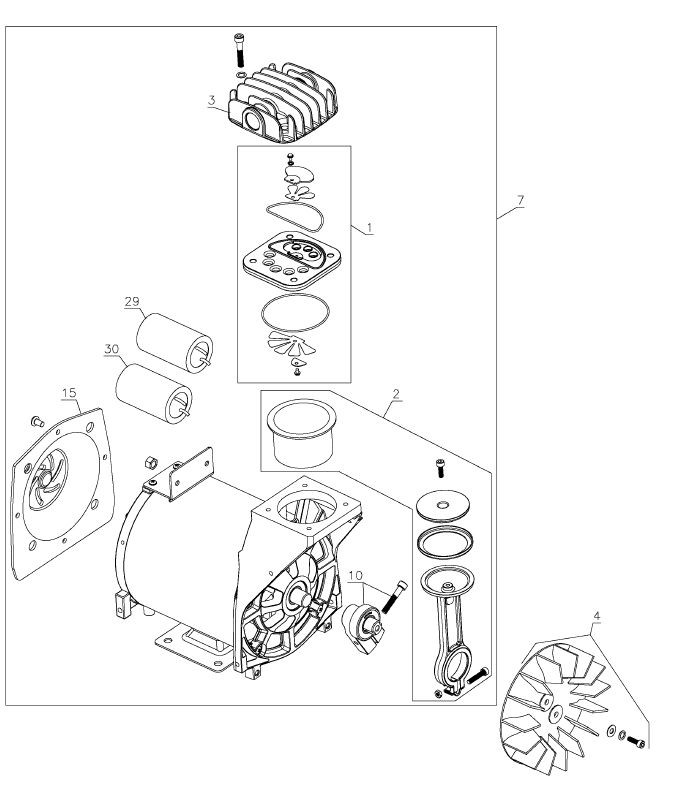 3
7
1
29
30
15
2
10
4