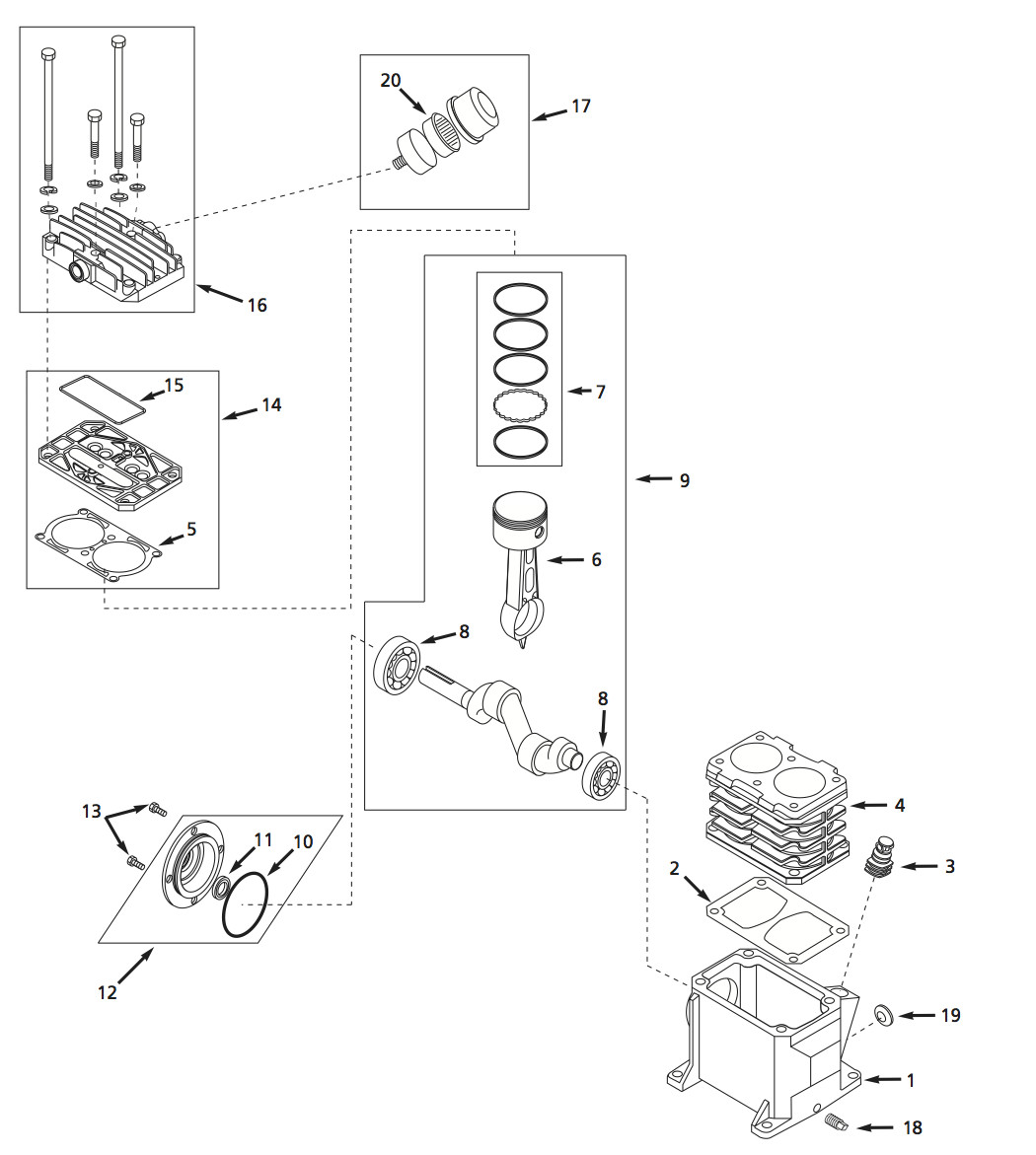 20
17
16
15
14
5
7
9
6
8
8
13
11
10
12
4
3
2
19
1
18