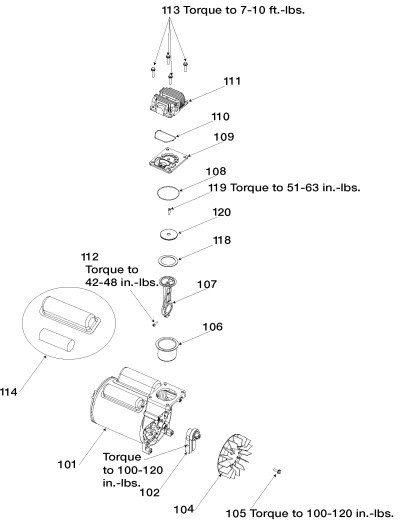 113 Torque to 7-10 ft.-lbs.

111

110

109

108

119 Torque to 51-63 in.-lbs.

120

118

112
Torque to
42-48 in.-lbs.

107

106

114

101

Torque
to 100-120
in.-lbs.

102

104

105 Torque to 100-120 in.-lbs.