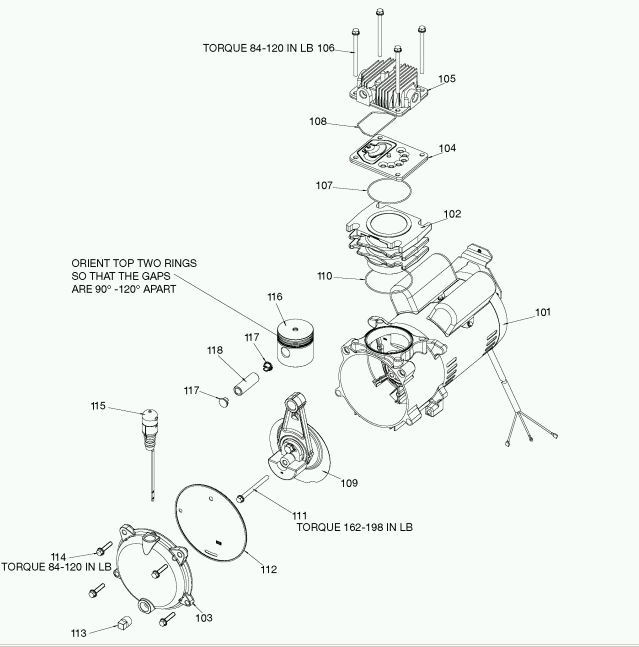 TORQUE 84-120 IN LB 106
105
108
104
107
102
ORIENT TOP TWO RINGS SO THAT THE GAPS ARE 90° -120° APART
110
116
101
117
118
117
115
109
111
TORQUE 162-198 IN LB
114
TORQUE 84-120 IN LB
112
103
113